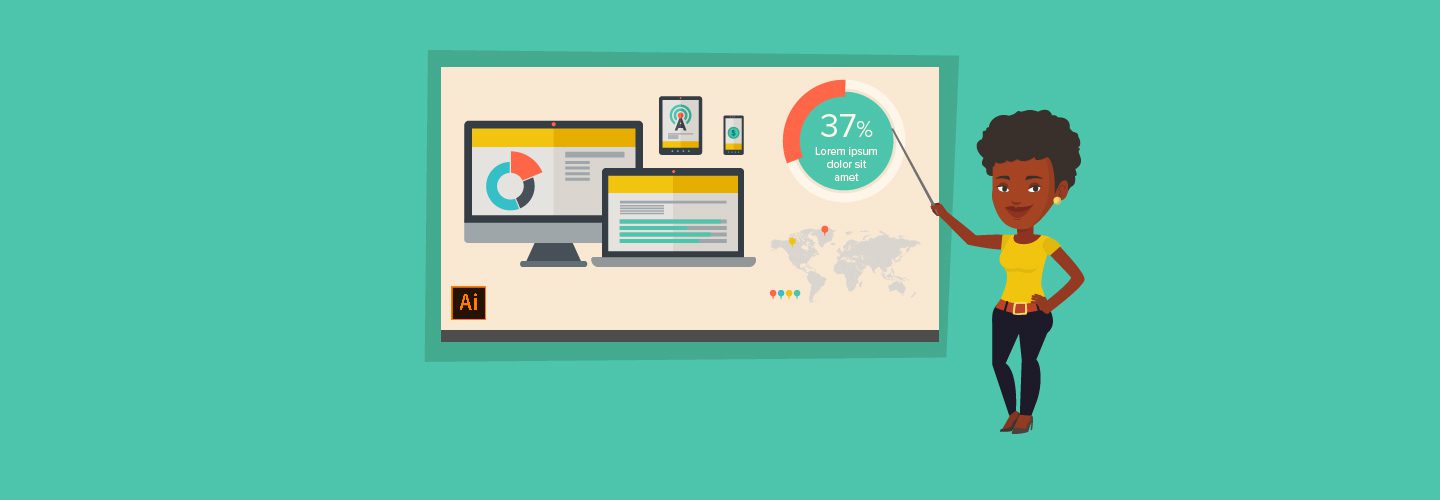 37%
Lorem ipsum dolor sit amet

Ai