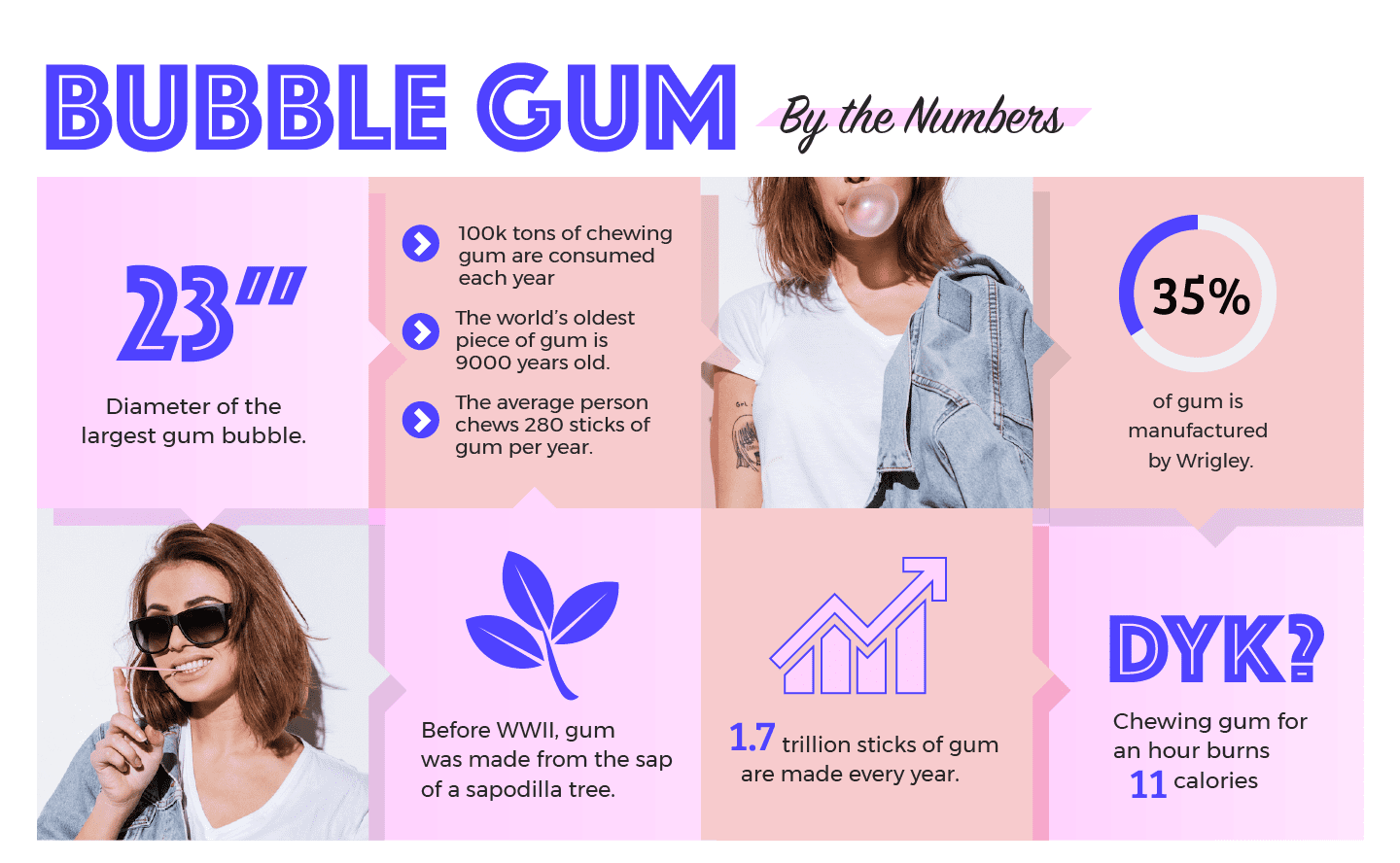 BUBBLE GUM By the Numbers

23"

Diameter of the largest gum bubble.

100k tons of chewing gum are consumed each year

The world's oldest piece of gum is 9000 years old.

The average person chews 280 sticks of gum per year.

35%

of gum is manufactured by Wrigley.

Before WWII, gum was made from the sap of a sapodilla tree.

1.7 trillion sticks of gum are made every year.

DYK?

Chewing gum for an hour burns 11 calories